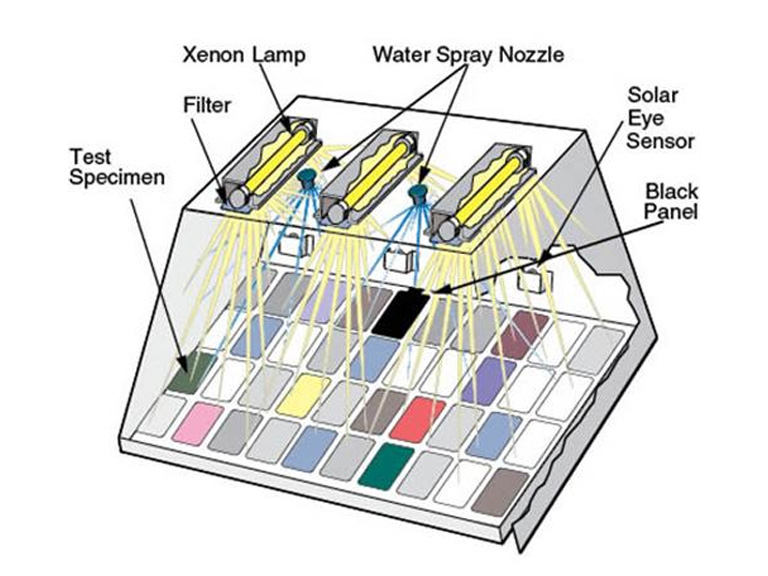 Xenon Lamp
Water Spray Nozzle
Filter
Solar Eye Sensor
Test Specimen
Black Panel